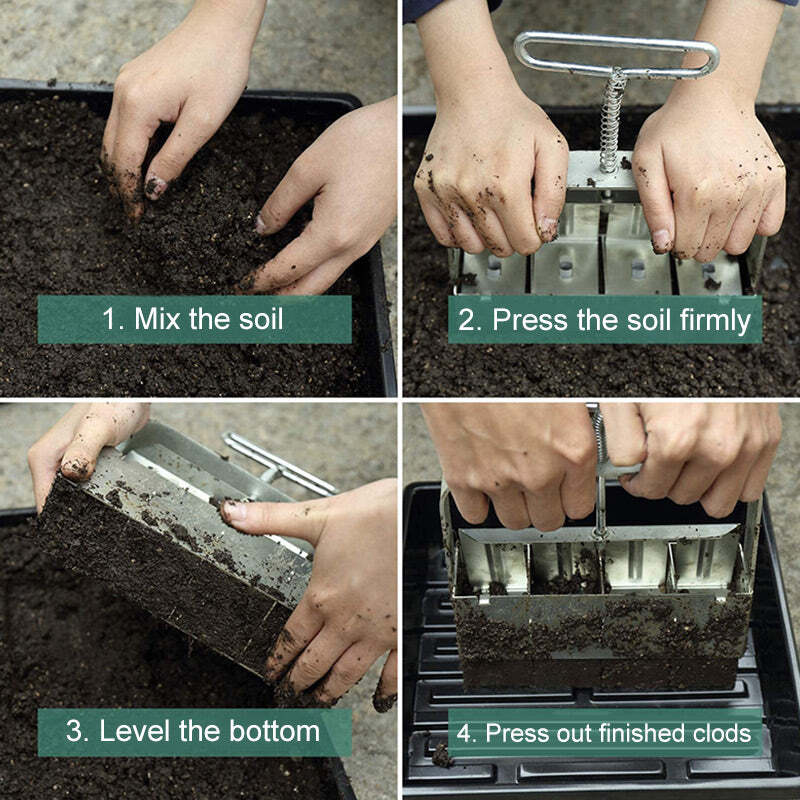 1. Mix the soil

2. Press the soil firmly

3. Level the bottom

4. Press out finished clods